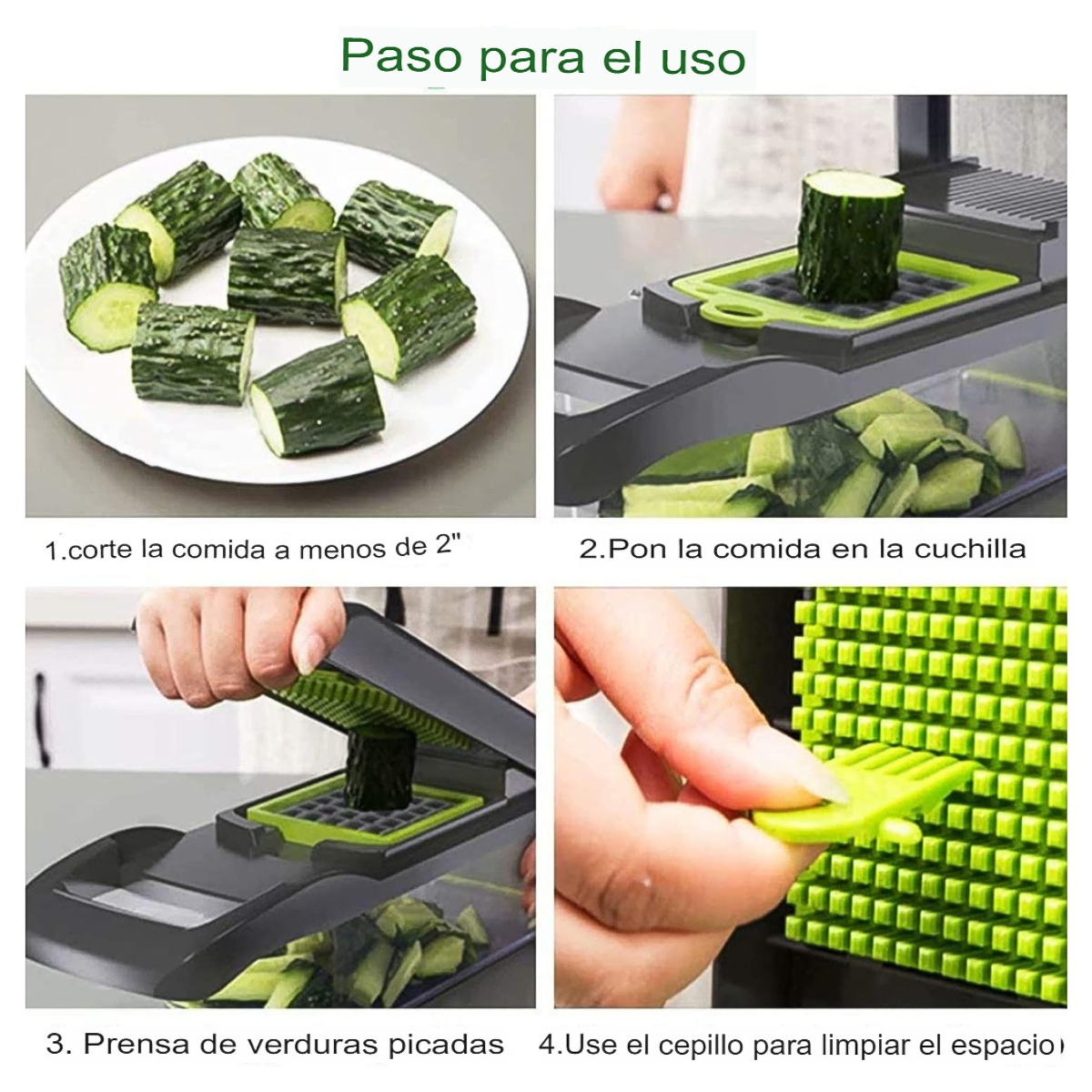 Paso para el uso

1.corte la comida a menos de 2"

2.Pon la comida en la cuchilla

3. Prensa de verduras picadas

4.Use el cepillo para limpiar el espacio